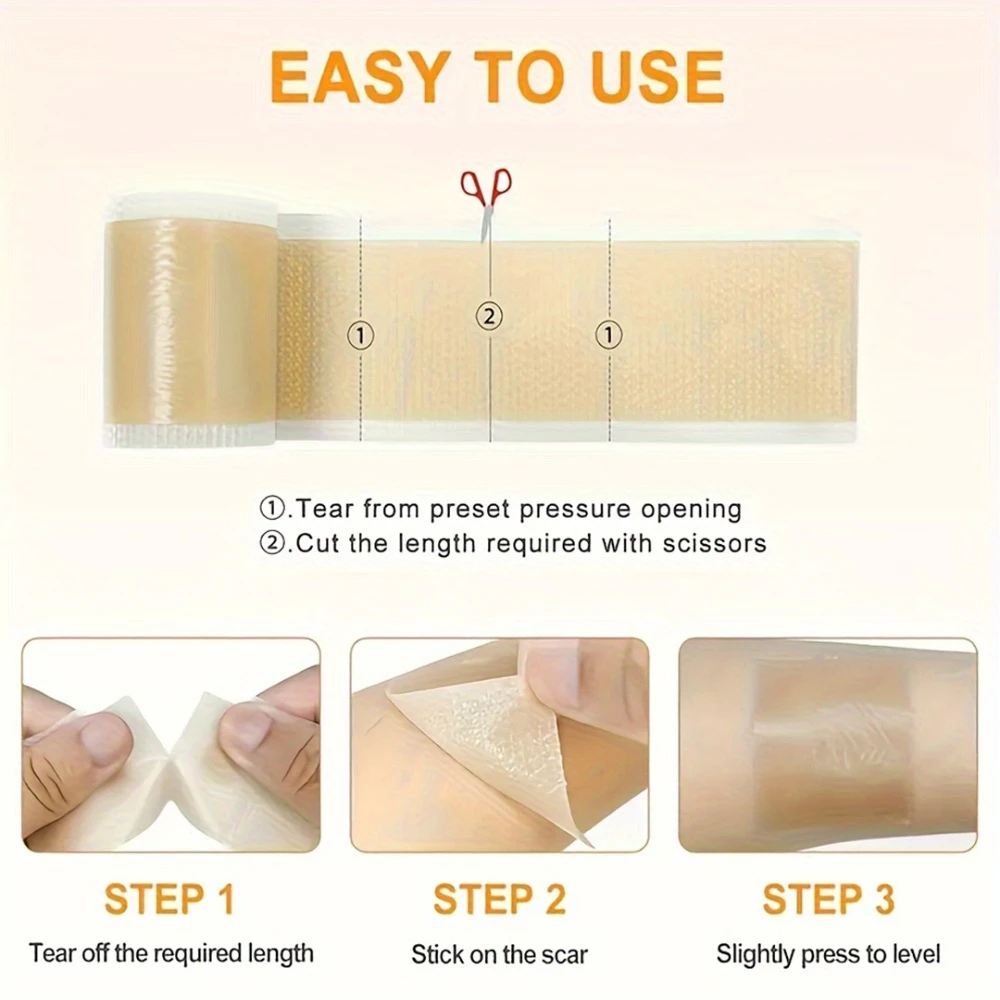 EASY TO USE

①

②

①

①.Tear from preset pressure opening
②.Cut the length required with scissors

STEP 1
Tear off the required length

STEP 2
Stick on the scar

STEP 3
Slightly press to level