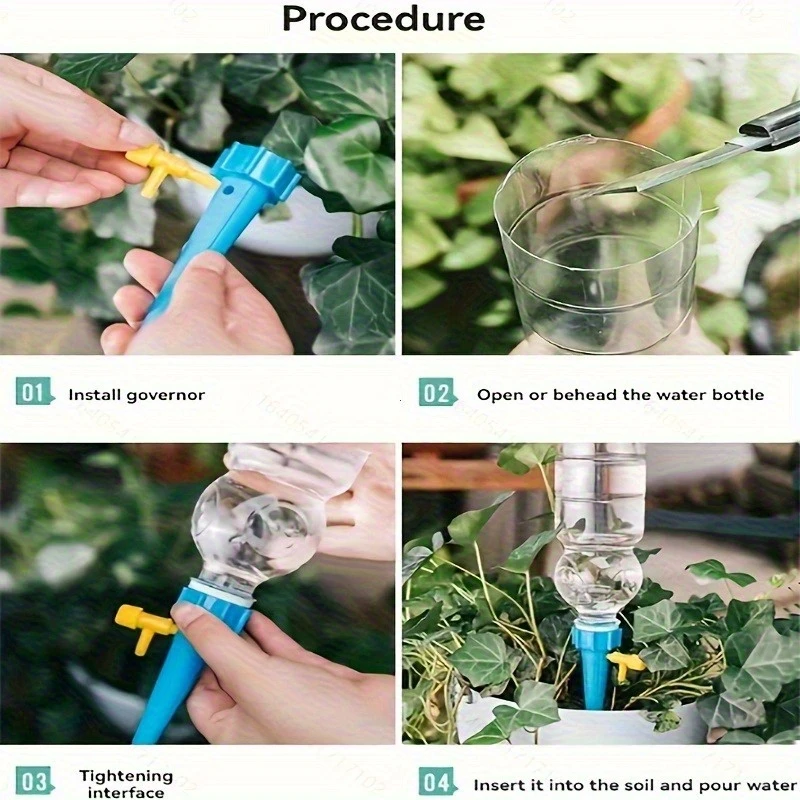 Procedure

01 Install governor

02 Open or behead the water bottle

03 Tightening interface

04 Insert it into the soil and pour water