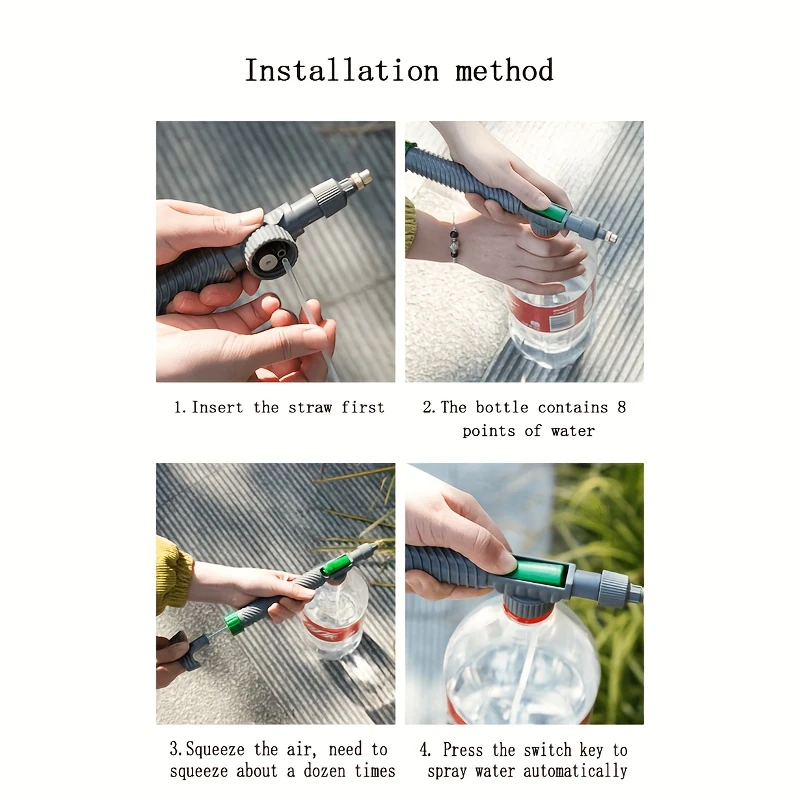 Installation method

1. Insert the straw first

2. The bottle contains 8 points of water

3. Squeeze the air, need to squeeze about a dozen times

4. Press the switch key to spray water automatically